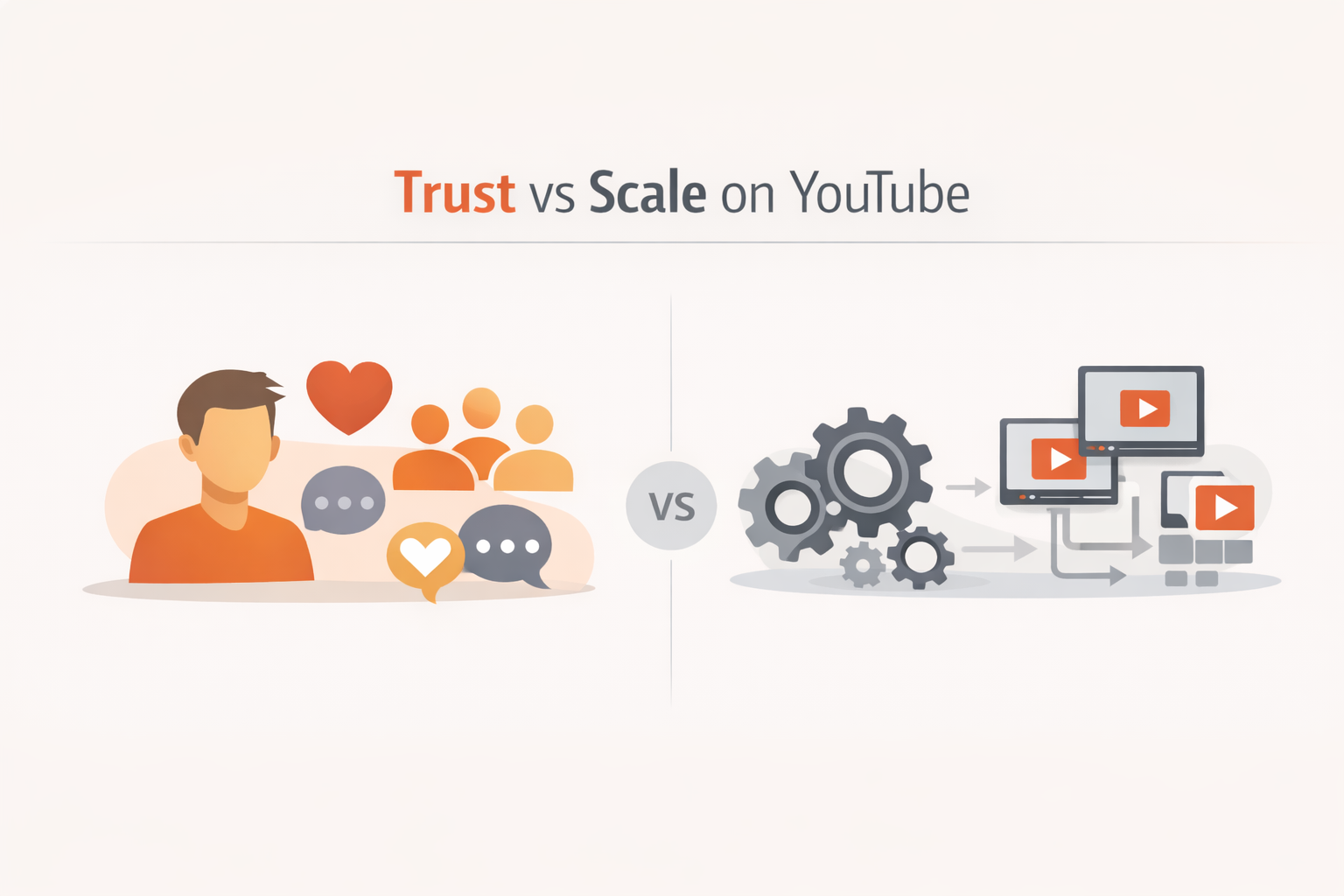 Trust vs Scale on YouTube

VS