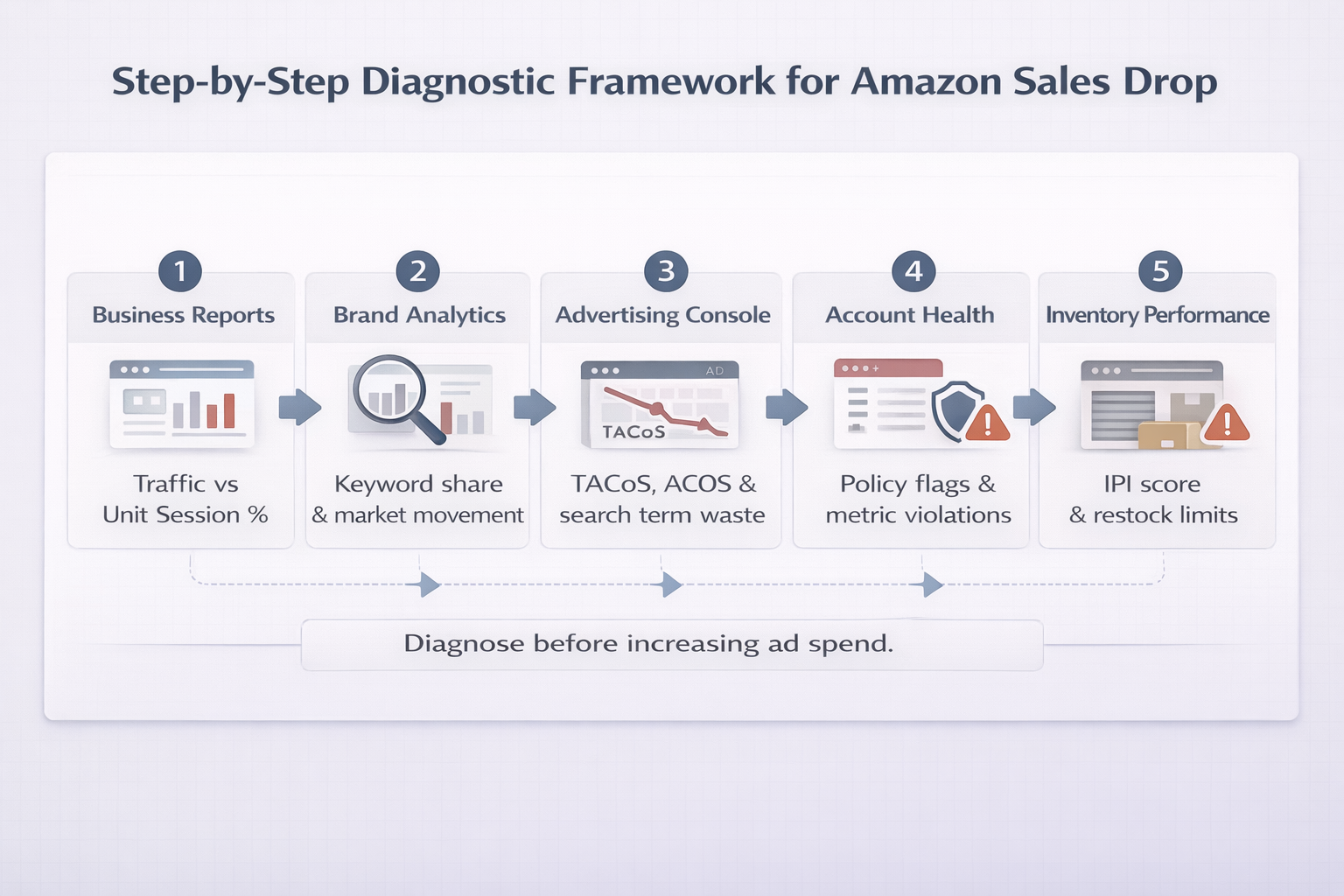 Step-by-Step Diagnostic Framework for Amazon Sales Drop

1
Business Reports
Traffic vs Unit Session %

2
Brand Analytics
Keyword share & market movement

3
Advertising Console
AD
TACoS
TACoS, ACOS & search term waste

4
Account Health
Policy flags & metric violations

5
Inventory Performance
IPI score & restock limits

Diagnose before increasing ad spend.