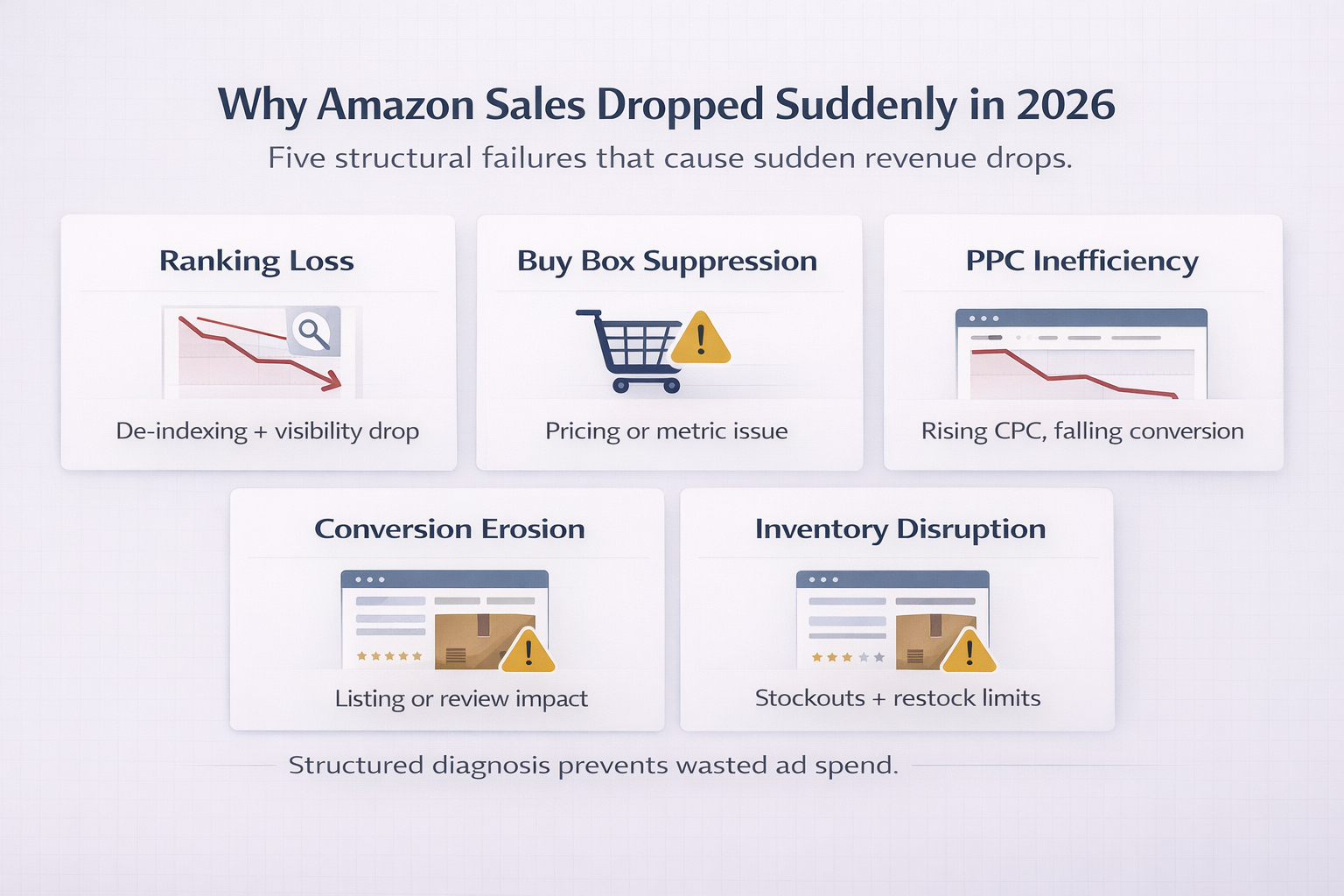 Why Amazon Sales Dropped Suddenly in 2026

Five structural failures that cause sudden revenue drops.

Ranking Loss

De-indexing + visibility drop

Buy Box Suppression

Pricing or metric issue

PPC Inefficiency

Rising CPC, falling conversion

Conversion Erosion

Listing or review impact

Inventory Disruption

Stockouts + restock limits

Structured diagnosis prevents wasted ad spend.