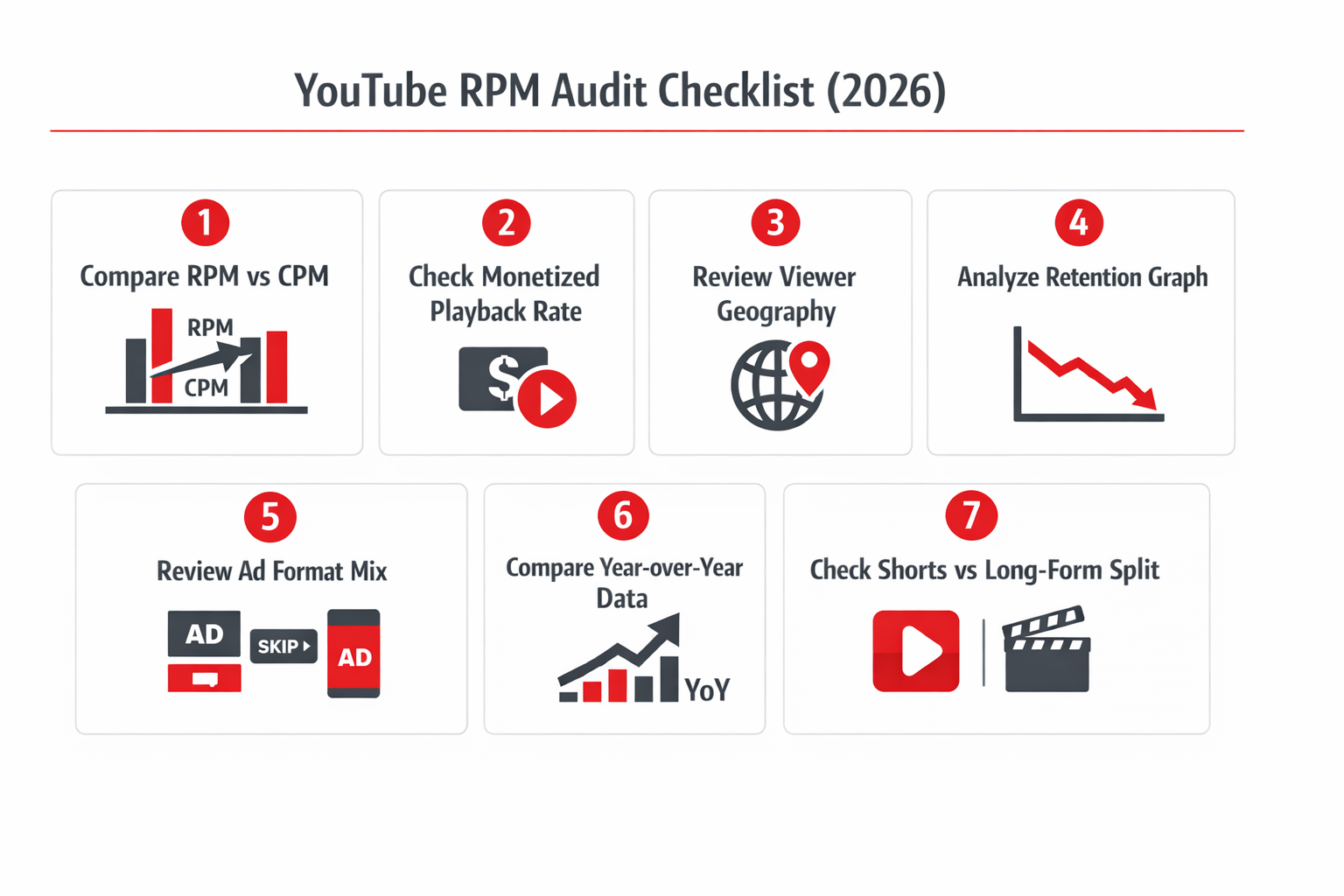 YouTube RPM Audit Checklist (2026)

1
Compare RPM vs CPM
RPM
CPM

2
Check Monetized Playback Rate
$

3
Review Viewer Geography

4
Analyze Retention Graph

5
Review Ad Format Mix
AD
SKIP
AD

6
Compare Year-over-Year Data
YoY

7
Check Shorts vs Long-Form Split